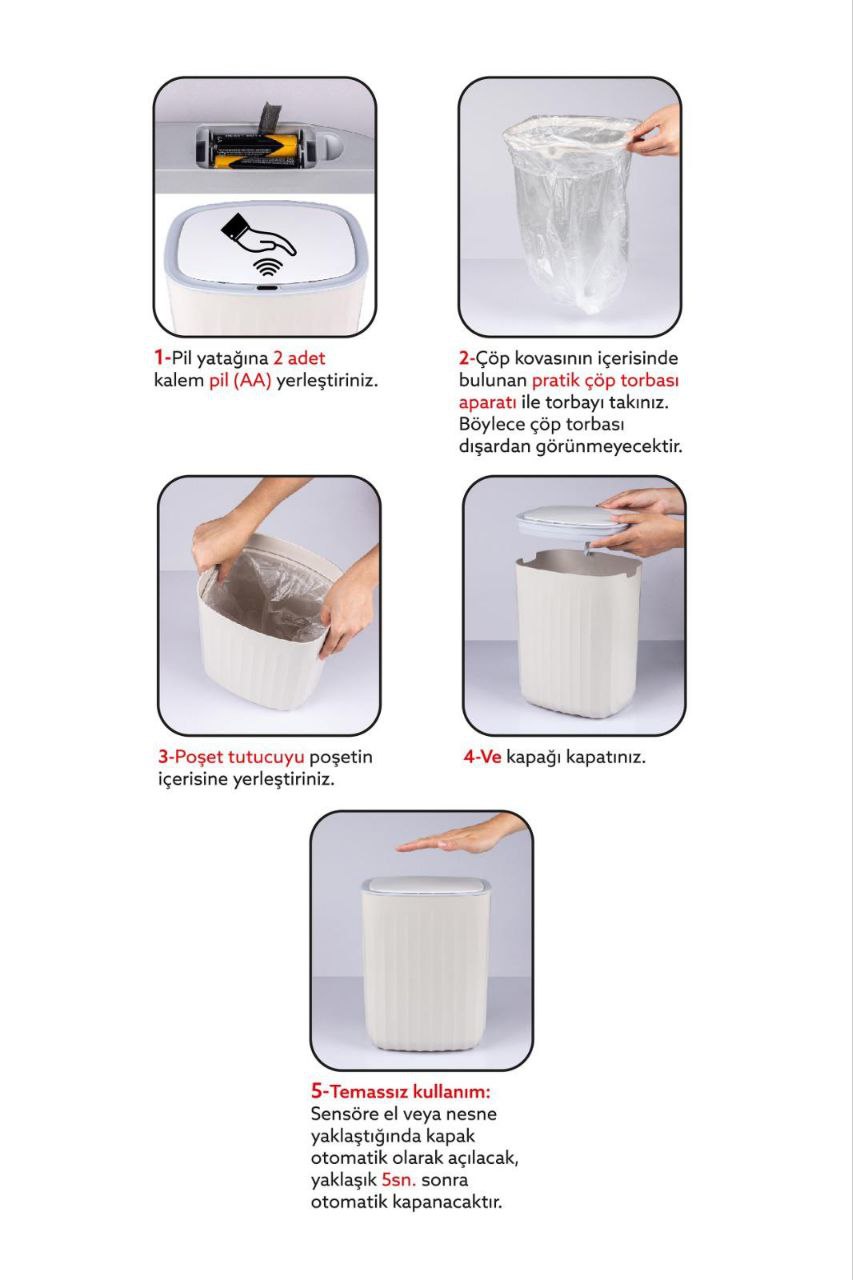 1-Pil yatağına 2 adet kalem pil (AA) yerleştiriniz.

2-Çöp kovasının içerisinde bulunan pratik çöp torbası aparatı ile torbayı takınız. Böylece çöp torbası dışardan görünmeyecektir.

3-Poşet tutucuyu poşetin içerisine yerleştiriniz.

4-Ve kapağı kapatınız.

5-Temassız kullanım:
Sensöre el veya nesne yaklaştığında kapak otomatik olarak açılacak, yaklaşık 5sn. sonra otomatik kapanacaktır.