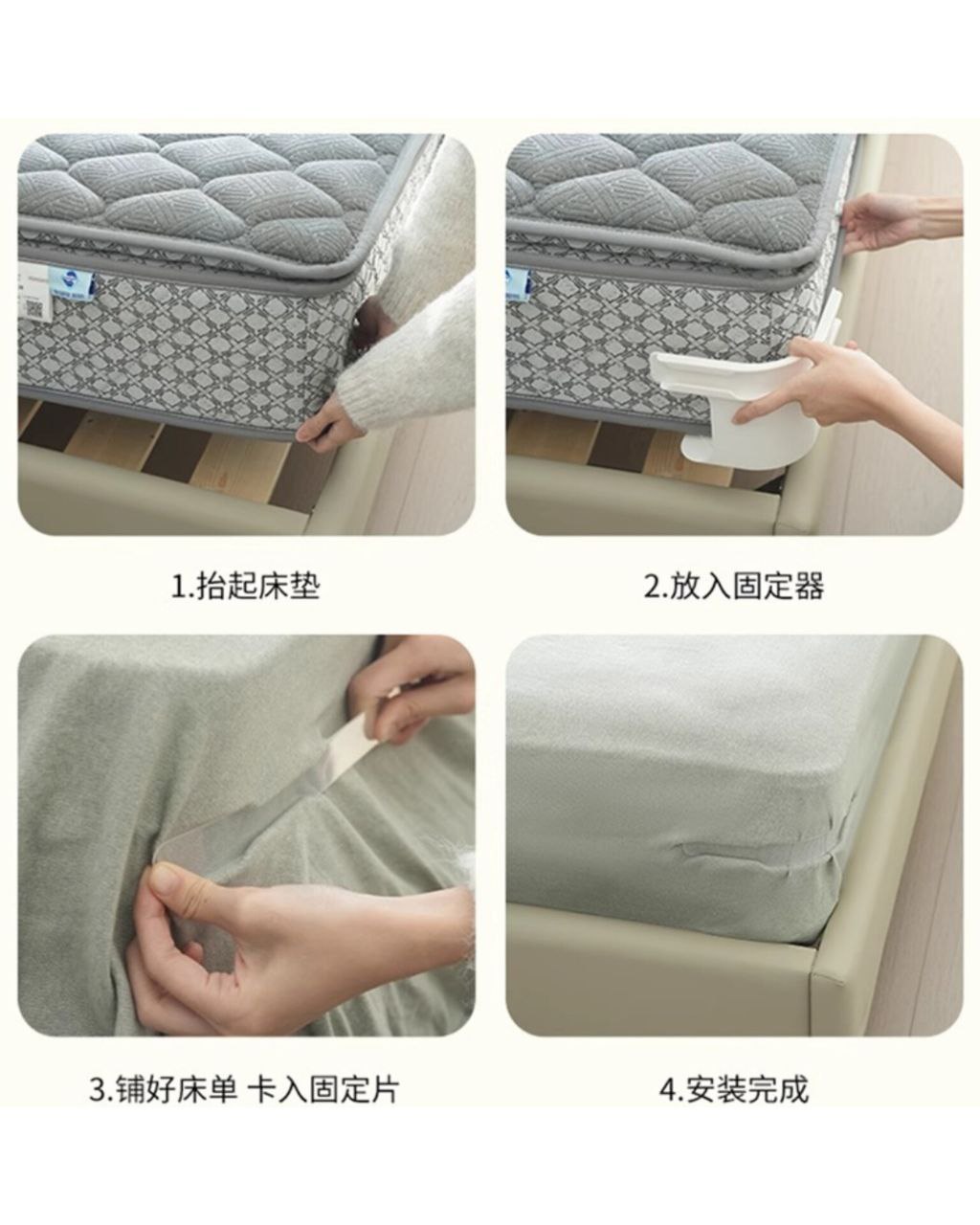 1.抬起床垫

2.放入固定器

3.铺好床单 卡入固定片

4.安装完成