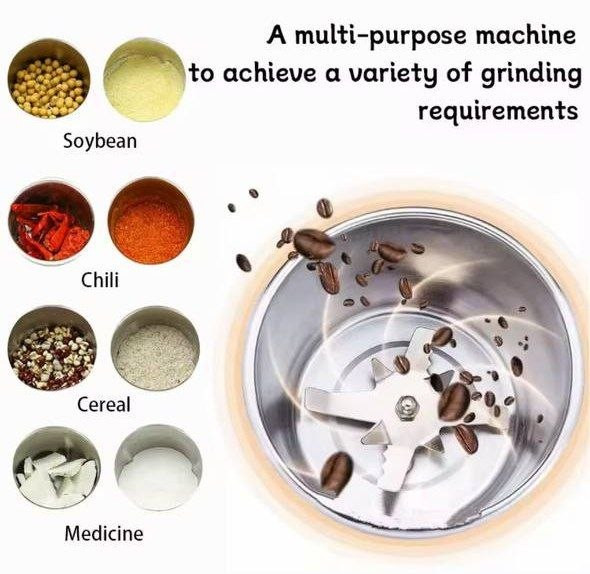 A multi-purpose machine to achieve a variety of grinding requirements

Soybean

Chili

Cereal

Medicine