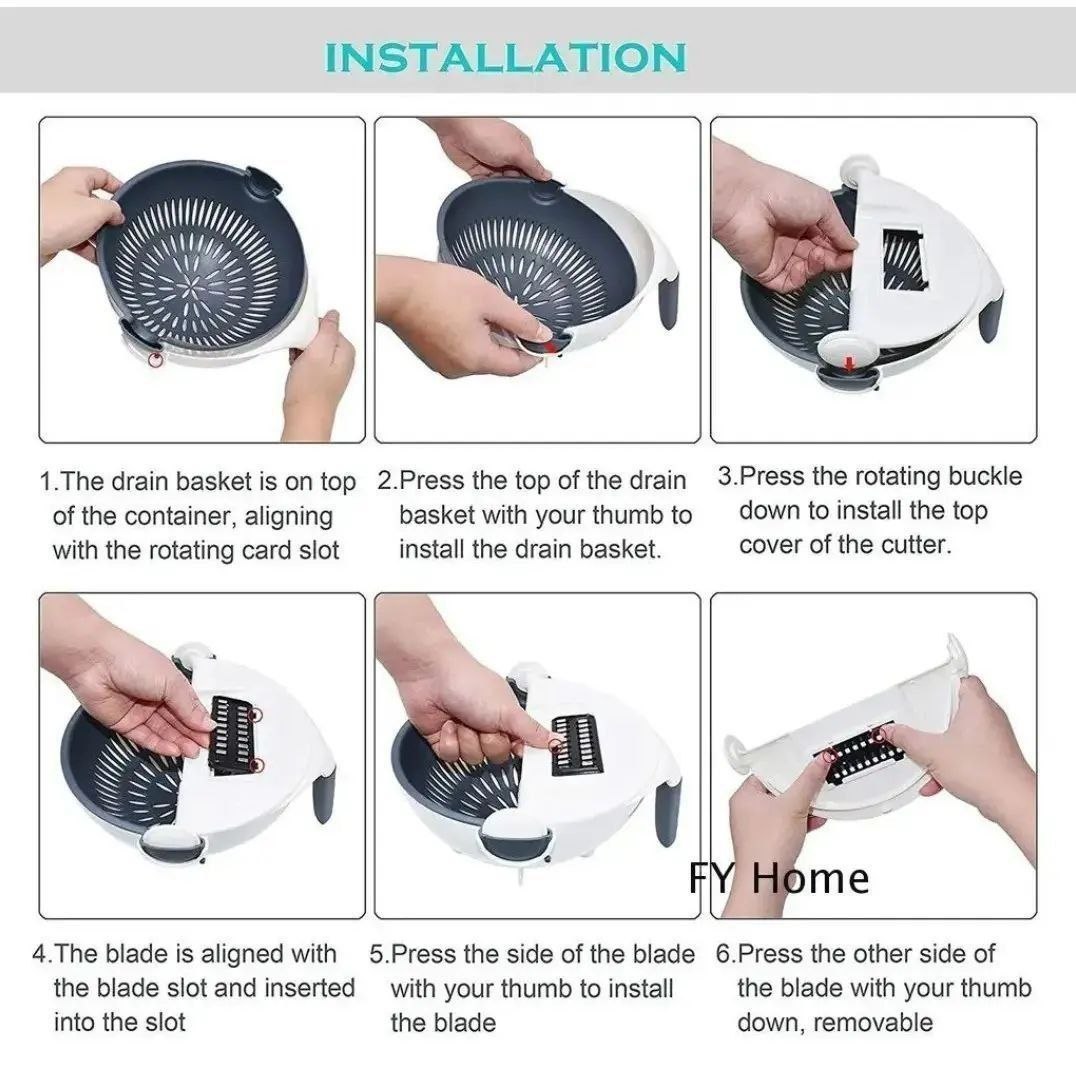 INSTALLATION

1.The drain basket is on top of the container, aligning with the rotating card slot

2.Press the top of the drain basket with your thumb to install the drain basket.

3.Press the rotating buckle down to install the top cover of the cutter.

FY Home

4.The blade is aligned with the blade slot and inserted into the slot

5.Press the side of the blade with your thumb to install the blade

6.Press the other side of the blade with your thumb down, removable