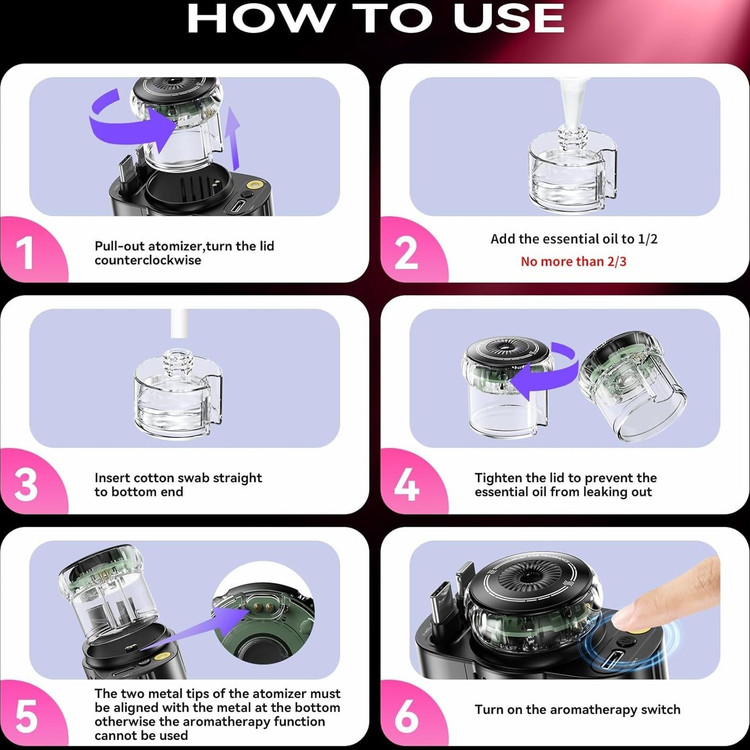 HOW TO USE

1
Pull-out atomizer,turn the lid counterclockwise

2
Add the essential oil to 1/2
No more than 2/3

3
Insert cotton swab straight to bottom end

4
Tighten the lid to prevent the essential oil from leaking out

5
The two metal tips of the atomizer must be aligned with the metal at the bottom otherwise the aromatherapy function cannot be used

6
Turn on the aromatherapy switch